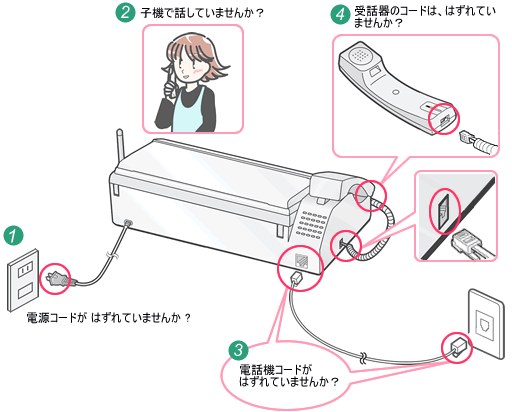 2 子機で話していませんか？

4 受話器のコードは、はずれていませんか？

1

電源コードが はずれていませんか ？

3 電話機コードが はずれていませんか？