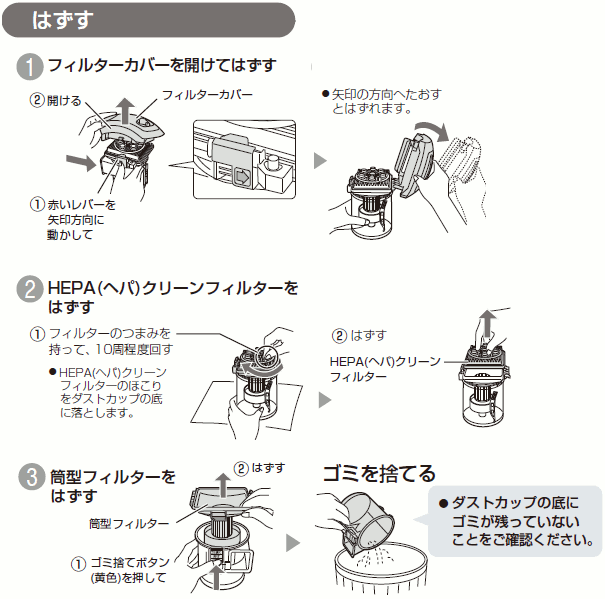 はずす

1 フィルターカバーを開けてはずす

② 開ける

フィルターカバー

① 赤いレバーを矢印方向に動かして

● 矢印の方向へたおすとはずれます。

2 HEPA(ヘパ)クリーンフィルターをはずす

① フィルターのつまみを持って、10周程度回す

● HEPA(ヘパ)クリーンフィルターのほこりをダストカップの底に落とします。

② はずす

HEPA(ヘパ)クリーンフィルター

3 筒型フィルターをはずす

② はずす

筒型フィルター

① ゴミ捨てボタン(黄色)を押して

ゴミを捨てる

● ダストカップの底にゴミが残っていないことをご確認ください。