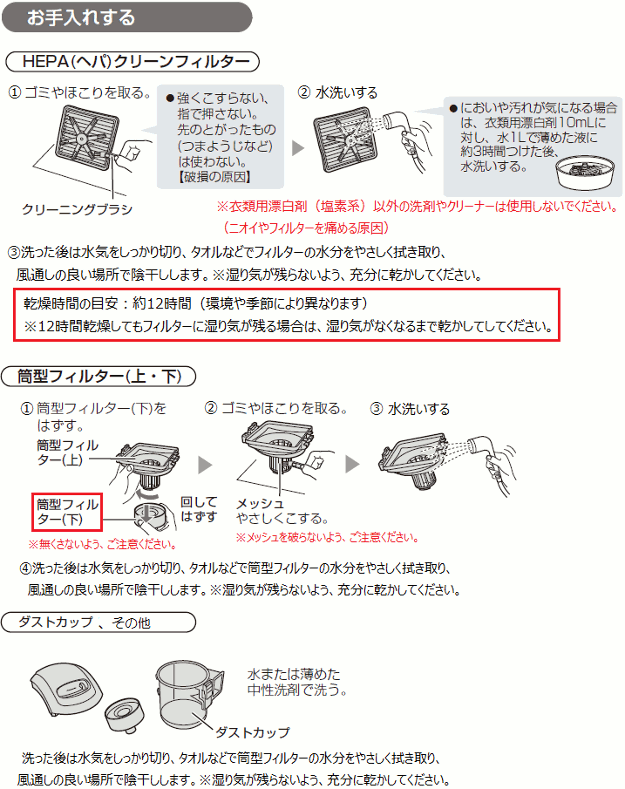 お手入れする

HEPA（ヘパ）クリーンフィルター

① ゴミやほこりを取る。

●強くこすらない、指で押さない。先のとがったもの（つまようじなど）は使わない。【破損の原因】

クリーニングブラシ

② 水洗いする

●においや汚れが気になる場合は、衣類用漂白剤10mLに対し、水1Lで薄めた液に約3時間つけた後、水洗いする。

※衣類用漂白剤（塩素系）以外の洗剤やクリーナーは使用しないでください。（ニオイやフィルターを痛める原因）

③洗った後は水気をしっかり切り、タオルなどでフィルターの水分をやさしく拭き取り、風通しの良い場所で陰干しします。※湿り気が残らないよう、充分に乾かしてください。

乾燥時間の目安：約12時間（環境や季節により異なります）
※12時間乾燥してもフィルターに湿り気が残る場合は、湿り気がなくなるまで乾かしてしてください。

筒型フィルター(上・下)

① 筒型フィルター(下)をはずす。

筒型フィルター(上)

筒型フィルター(下)

回してはずす

※無くさないよう、ご注意ください。

② ゴミやほこりを取る。

メッシュ
やさしくこする。

※メッシュを破らないよう、ご注意ください。

③ 水洗いする

④洗った後は水気をしっかり切り、タオルなどで筒型フィルターの水分をやさしく拭き取り、風通しの良い場所で陰干しします。※湿り気が残らないよう、充分に乾かしてください。

ダストカップ 、その他

水または薄めた中性洗剤で洗う。

ダストカップ

洗った後は水気をしっかり切り、タオルなどで筒型フィルターの水分をやさしく拭き取り、風通しの良い場所で陰干しします。※湿り気が残らないよう、充分に乾かしてください。