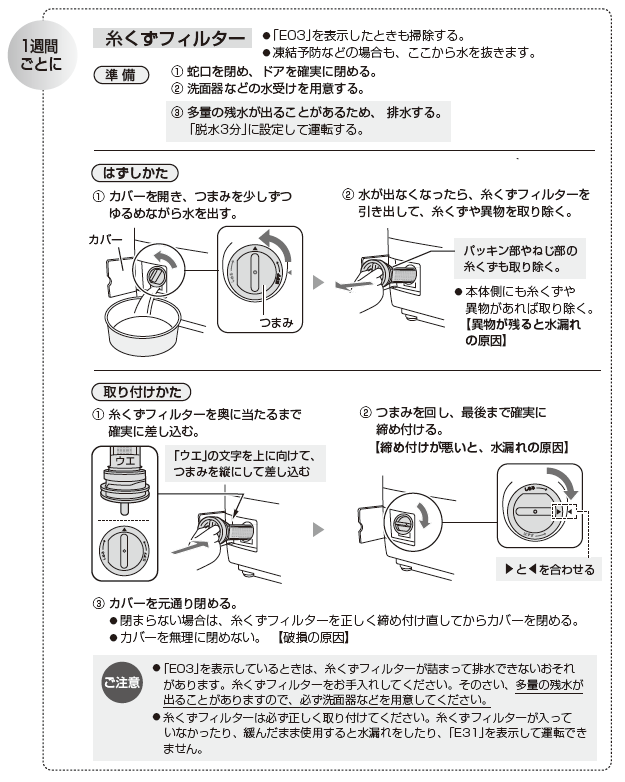 1週間ごとに

糸くずフィルター

●「E03」を表示したときも掃除する。
●凍結予防などの場合も、ここから水を抜きます。

準 備

① 蛇口を閉め、ドアを確実に閉める。
② 洗面器などの水受けを用意する。
③ 多量の残水が出ることがあるため、 排水する。
「脱水3分」に設定して運転する。

はずしかた

① カバーを開き、つまみを少しずつゆるめながら水を出す。

カバー

つまみ

② 水が出なくなったら、糸くずフィルターを引き出して、糸くずや異物を取り除く。

パッキン部やねじ部の糸くずも取り除く。

●本体側にも糸くずや異物があれば取り除く。
【異物が残ると水漏れの原因】

取り付けかた

① 糸くずフィルターを奥に当たるまで確実に差し込む。

ウエ

「ウエ」の文字を上に向けて、つまみを縦にして差し込む

② つまみを回し、最後まで確実に締め付ける。
【締め付けが悪いと、水漏れの原因】

▶と◀を合わせる

③ カバーを元通り閉める。
●閉まらない場合は、糸くずフィルターを正しく締め付け直してからカバーを閉める。
●カバーを無理に閉めない。 【破損の原因】

ご注意

●「E03」を表示しているときは、糸くずフィルターが詰まって排水できないおそれがあります。糸くずフィルターをお手入れしてください。そのさい、多量の残水が出ることがありますので、必ず洗面器などを用意してください。
●糸くずフィルターは必ず正しく取り付けてください。糸くずフィルターが入っていなかったり、緩んだまま使用すると水漏れをしたり、「E31」を表示して運転できません。