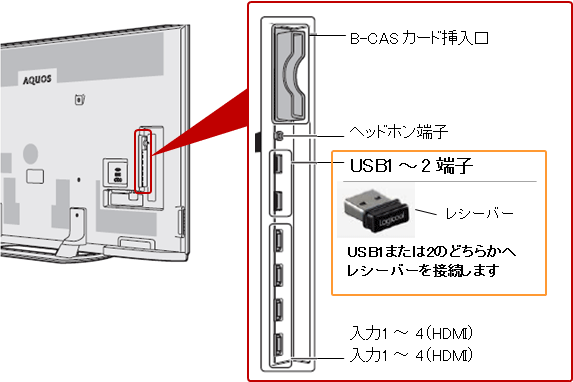 AQUOS

B-CAS カード挿入口

ヘッドホン端子

USB1 ～ 2 端子

Logicool

レシーバー

USB1または2のどちらかへ
レシーバーを接続します

入力1 ～ 4(HDMI)
入力1 ～ 4(HDMI)