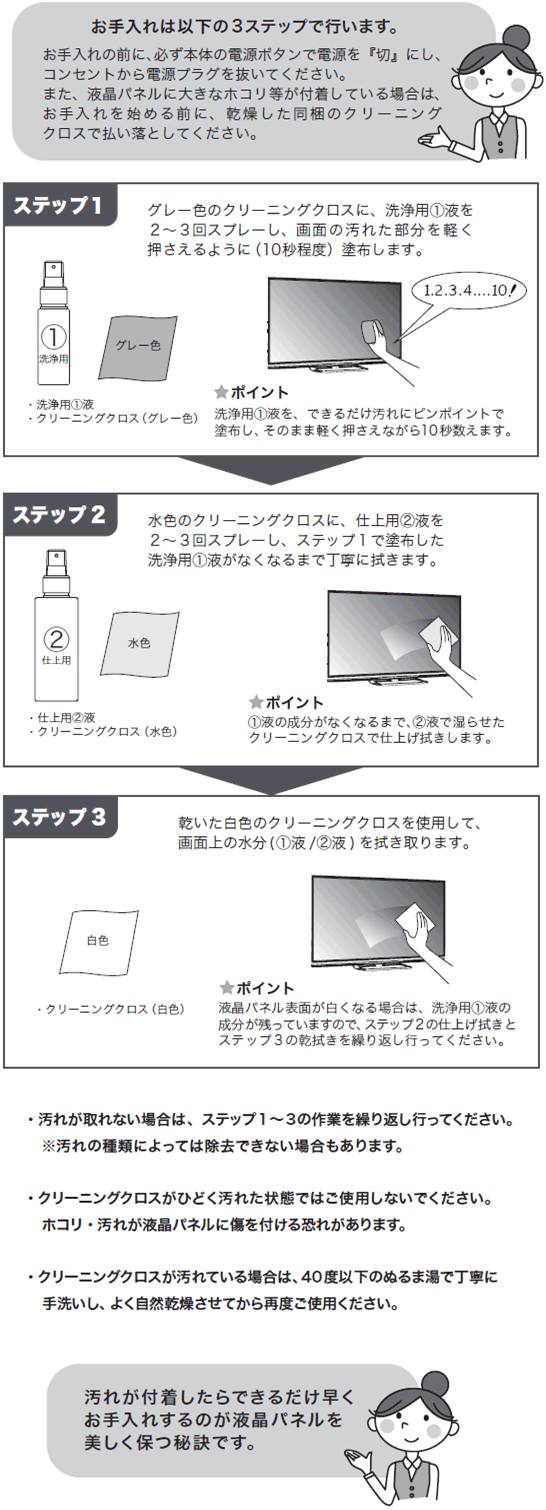 お手入れは以下の３ステップで行います。

お手入れの前に、必ず本体の電源ボタンで電源を『切』にし、コンセントから電源プラグを抜いてください。
また、液晶パネルに大きなホコリ等が付着している場合は、お手入れを始める前に、乾燥した同梱のクリーニングクロスで払い落としてください。

ステップ１

グレー色のクリーニングクロスに、洗浄用①液を２～３回スプレーし、画面の汚れた部分を軽く押さえるように（10秒程度）塗布します。

①
洗浄用

グレー色

1.2.3.4....10！

・洗浄用①液
・クリーニングクロス（グレー色）

★ポイント
洗浄用①液を、できるだけ汚れにピンポイントで塗布し、そのまま軽く押さえながら10秒数えます。

ステップ２

水色のクリーニングクロスに、仕上用②液を２～３回スプレーし、ステップ１で塗布した洗浄用①液がなくなるまで丁寧に拭きます。

②
仕上用

水色

・仕上用②液
・クリーニングクロス（水色）

★ポイント
①液の成分がなくなるまで、②液で湿らせたクリーニングクロスで仕上げ拭きします。

ステップ３

乾いた白色のクリーニングクロスを使用して、画面上の水分（①液/②液）を拭き取ります。

白色

・クリーニングクロス（白色）

★ポイント
液晶パネル表面が白くなる場合は、洗浄用①液の成分が残っていますので、ステップ２の仕上げ拭きとステップ３の乾拭きを繰り返し行ってください。

・汚れが取れない場合は、ステップ１～３の作業を繰り返し行ってください。
※汚れの種類によっては除去できない場合もあります。

・クリーニングクロスがひどく汚れた状態ではご使用しないでください。
ホコリ・汚れが液晶パネルに傷を付ける恐れがあります。

・クリーニングクロスが汚れている場合は、40度以下のぬるま湯で丁寧に手洗いし、よく自然乾燥させてから再度ご使用ください。

汚れが付着したらできるだけ早くお手入れするのが液晶パネルを美しく保つ秘訣です。