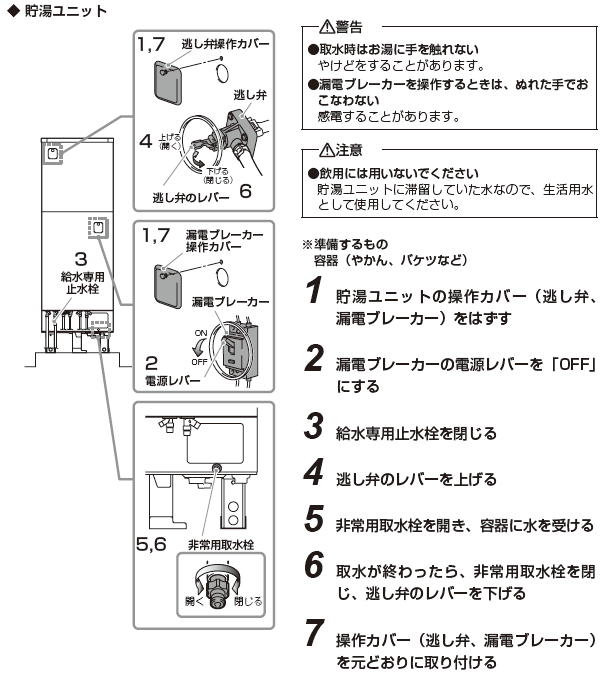 ◆ 貯湯ユニット

1,7 逃し弁操作カバー

逃し弁

4 上げる（開く）

下げる（閉じる）

逃し弁のレバー 6

3 給水専用止水栓

1,7 漏電ブレーカー操作カバー

漏電ブレーカー

ON

OFF

2 電源レバー

5,6 非常用取水栓

開く 閉じる

⚠警告

●取水時はお湯に手を触れない
やけどをすることがあります。

●漏電ブレーカーを操作するときは、ぬれた手でおこなわない
感電することがあります。

⚠注意

●飲用には用いないでください
貯湯ユニットに滞留していた水なので、生活用水として使用してください。

※準備するもの
容器（やかん、バケツなど）

1 貯湯ユニットの操作カバー（逃し弁、漏電ブレーカー）をはずす

2 漏電ブレーカーの電源レバーを「OFF」にする

3 給水専用止水栓を閉じる

4 逃し弁のレバーを上げる

5 非常用取水栓を開き、容器に水を受ける

6 取水が終わったら、非常用取水栓を閉じ、逃し弁のレバーを下げる

7 操作カバー（逃し弁、漏電ブレーカー）を元どおりに取り付ける