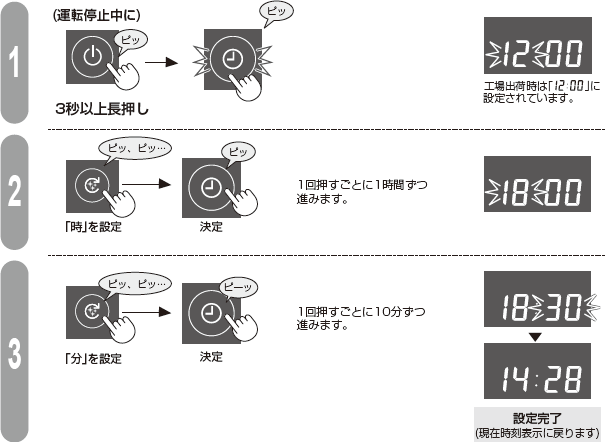 1

(運転停止中に)

ピッ

ピッ

3秒以上長押し

12:00

工場出荷時は「12:00」に設定されています。

2

ピッ、ピッ…

ピッ

「時」を設定

決定

1回押すごとに1時間ずつ進みます。

18:00

3

ピッ、ピッ…

ピーッ

「分」を設定

決定

1回押すごとに10分ずつ進みます。

18:30

14:28

設定完了
(現在時刻表示に戻ります)