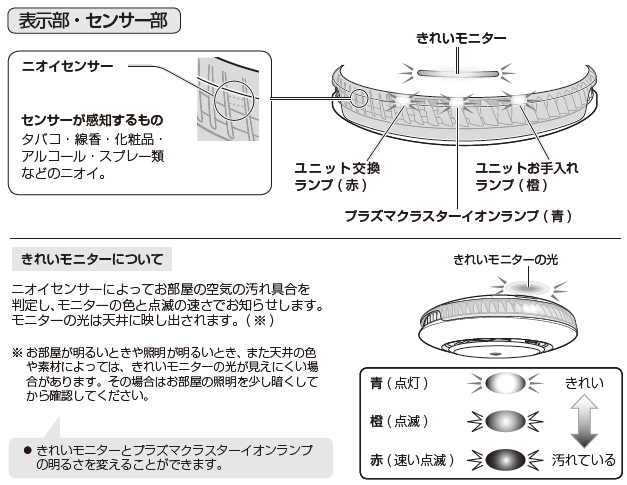 表示部・センサー部

ニオイセンサー

センサーが感知するもの
タバコ・線香・化粧品・アルコール・スプレー類などのニオイ。

きれいモニター

ユニット交換ランプ（赤）

ユニットお手入れランプ（橙）

プラズマクラスターイオンランプ（青）

きれいモニターについて

ニオイセンサーによってお部屋の空気の汚れ具合を判定し、モニターの色と点滅の速さでお知らせします。モニターの光は天井に映し出されます。（※）

※ お部屋が明るいときや照明が明るいとき、また天井の色や素材によっては、きれいモニターの光が見えにくい場合があります。その場合はお部屋の照明を少し暗くしてから確認してください。

● きれいモニターとプラズマクラスターイオンランプの明るさを変えることができます。

きれいモニターの光

青（点灯）

橙（点滅）

赤（速い点滅）

きれい

汚れている