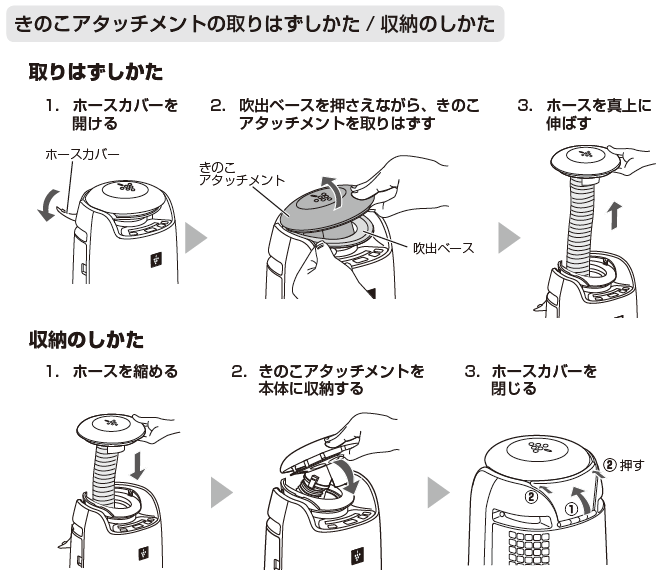 きのこアタッチメントの取りはずしかた / 収納のしかた

取りはずしかた

1. ホースカバーを開ける

ホースカバー

2. 吹出ベースを押さえながら、きのこアタッチメントを取りはずす

きのこアタッチメント

吹出ベース

3. ホースを真上に伸ばす

収納のしかた

1. ホースを縮める

2. きのこアタッチメントを本体に収納する

3. ホースカバーを閉じる

② 押す

②

①