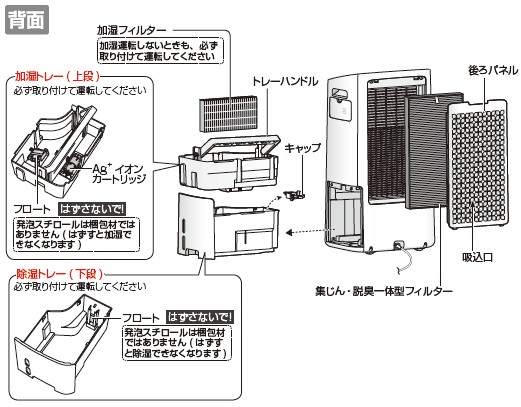 背面

加湿フィルター
加湿運転しないときも、必ず取り付けて運転してください

加湿トレー（上段）
必ず取り付けて運転してください

$Ag^+$ イオンカートリッジ

フロート はずさないで!
発泡スチロールは梱包材ではありません（はずすと加湿できなくなります）

トレーハンドル

キャップ

後ろパネル

吸込口

集じん・脱臭一体型フィルター

除湿トレー（下段）
必ず取り付けて運転してください

フロート はずさないで!
発泡スチロールは梱包材ではありません（はずすと除湿できなくなります）