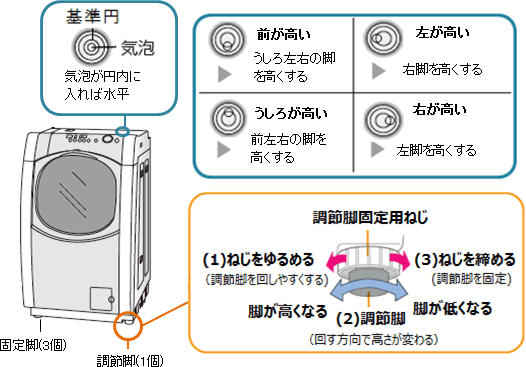 基準円
気泡
気泡が円内に入れば水平

前が高い
うしろ左右の脚を高くする

左が高い
右脚を高くする

うしろが高い
前左右の脚を高くする

右が高い
左脚を高くする

調節脚固定用ねじ
(1)ねじをゆるめる
(調節脚を回しやすくする)
(3)ねじを締める
(調節脚を固定)
脚が高くなる
(2)調節脚
脚が低くなる
(回す方向で高さが変わる)

固定脚(3個)
調節脚(1個)