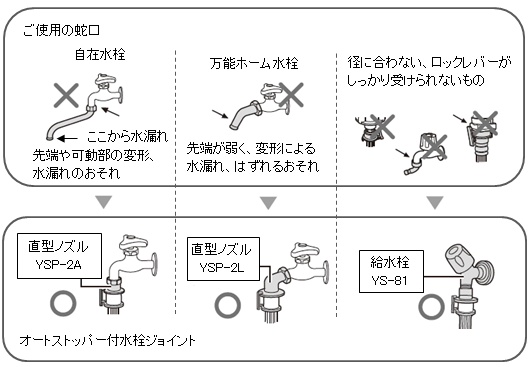 ご使用の蛇口

自在水栓

ここから水漏れ

先端や可動部の変形、水漏れのおそれ

万能ホーム水栓

先端が弱く、変形による水漏れ、はずれるおそれ

径に合わない、ロックレバーがしっかり受けられないもの

直型ノズル
YSP-2A

直型ノズル
YSP-2L

給水栓
YS-81

オートストッパー付水栓ジョイント